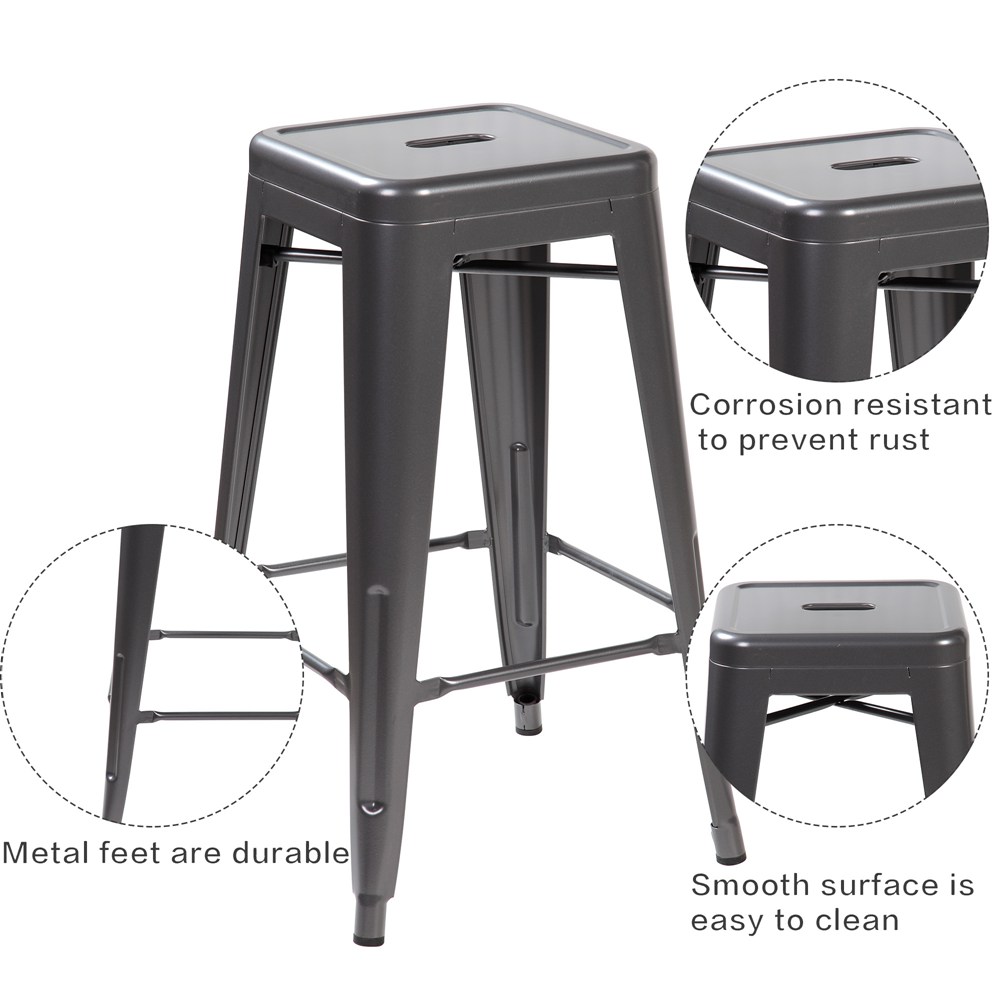 Corrosion resistant to prevent rust

Metal feet are durable

Smooth surface is easy to clean